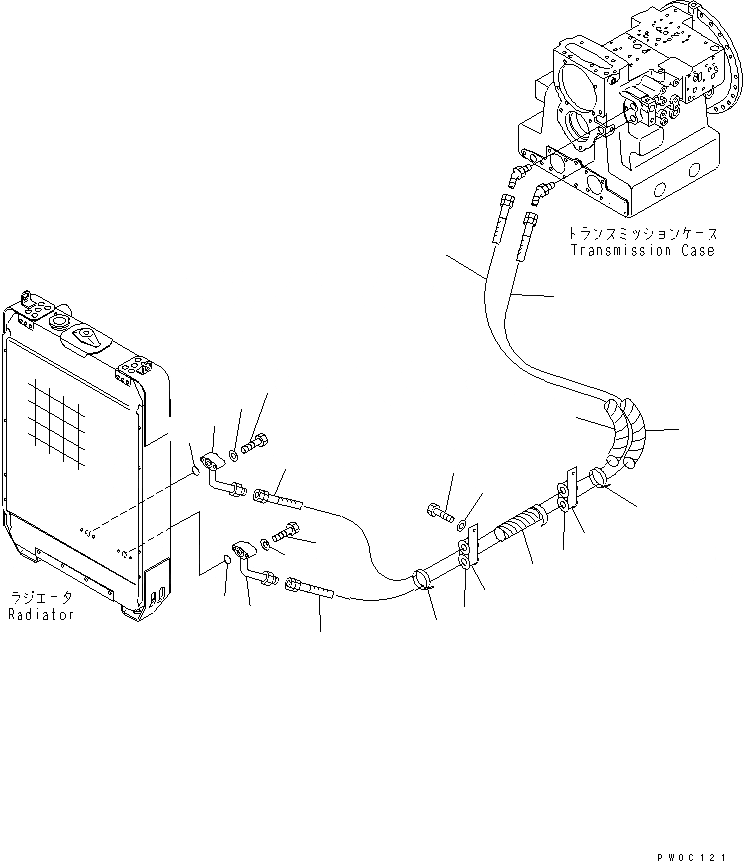 トランスミッションケース
Transmission Case

ラジエータ
Radiator

PW0C121