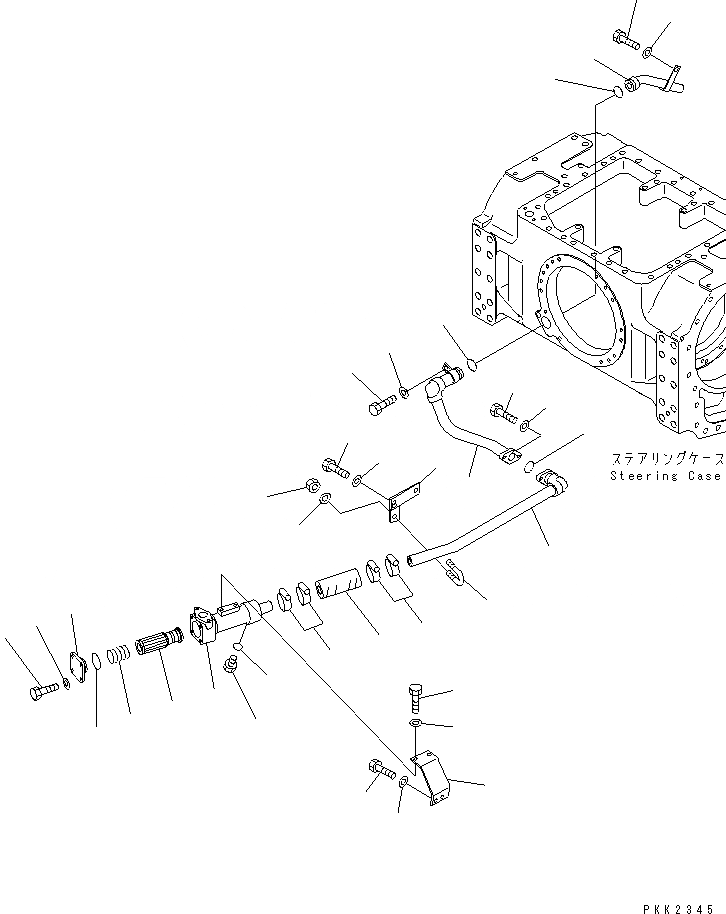 ステアリングケース
Steering Case

PKK2345