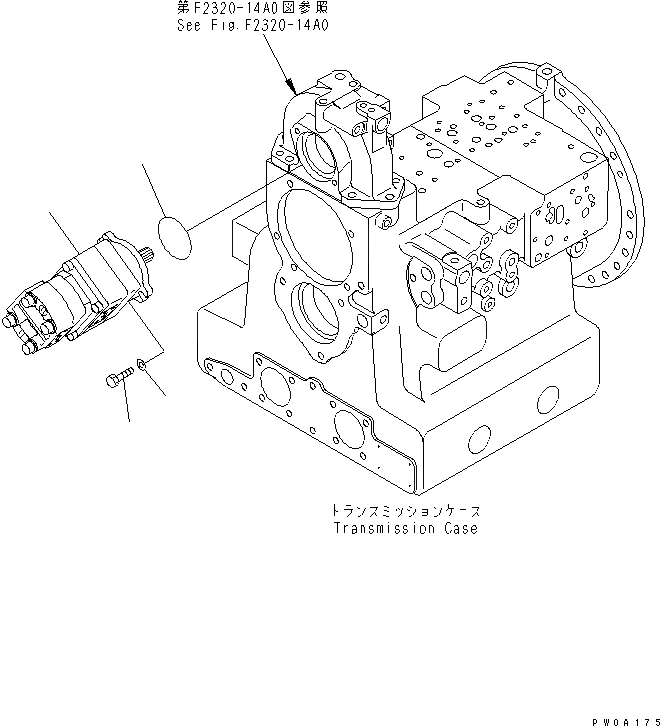 第F2320-14A0図参照
See Fig.F2320-14A0

トランスミッションケース
Transmission Case

PW0A175