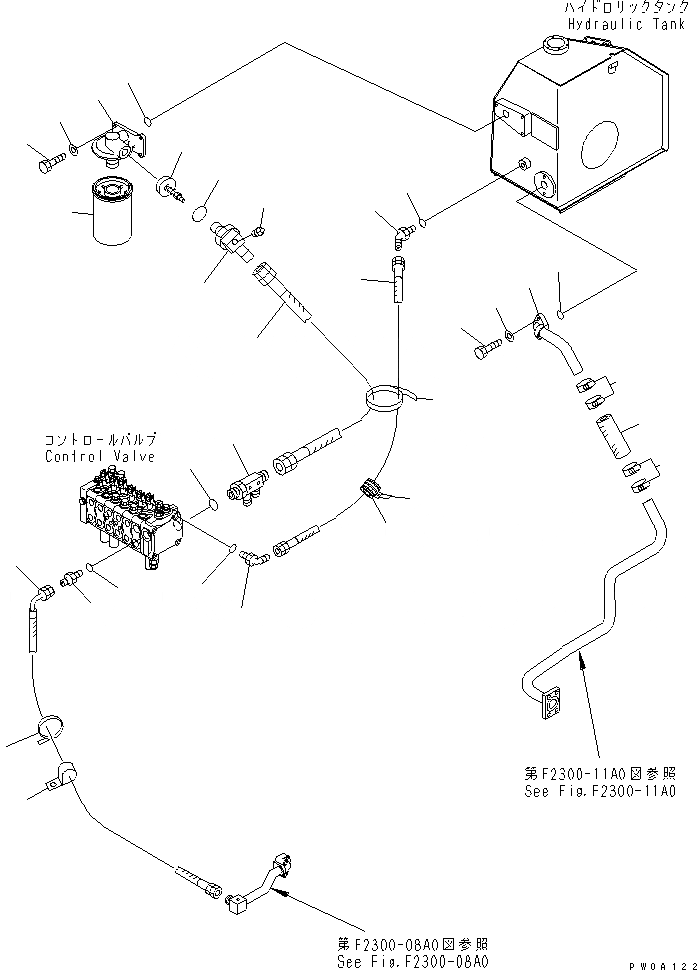 ハイドロリックタンク
Hydraulic Tank

コントロールバルブ
Control Valve

第F2300-11A0図参照
See Fig.F2300-11A0

第F2300-08A0図参照
See Fig.F2300-08A0

PW0A122