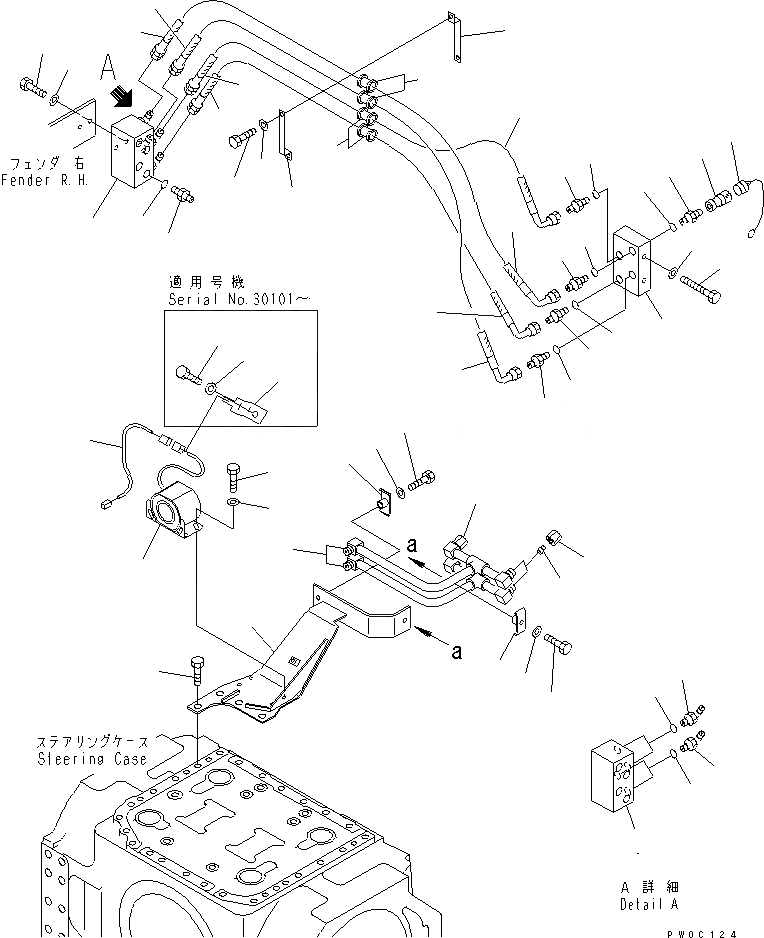 A
フェンダ 右
Fender R.H.

適用号機
Serial No.30101～

a

a

ステアリングケース
Steering Case

A 詳細
Detail A

PW0C124