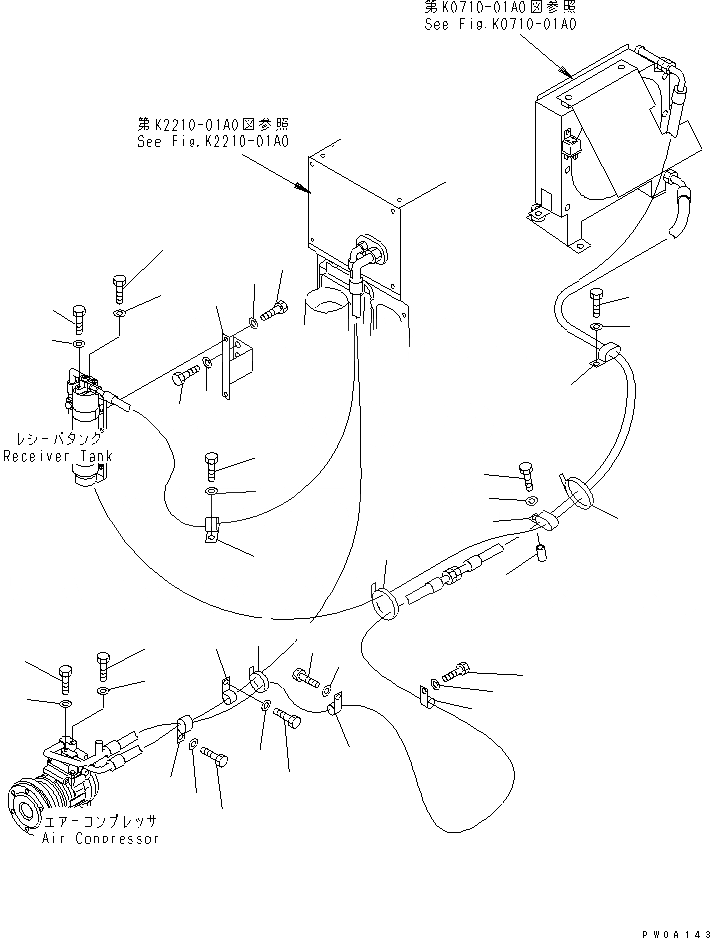 第K0710-01A0図参照
See Fig.K0710-01A0

第K2210-01A0図参照
See Fig.K2210-01A0

レシーバタンク
Receiver Tank

エアーコンプレッサ
Air Conpressor

PW0A143