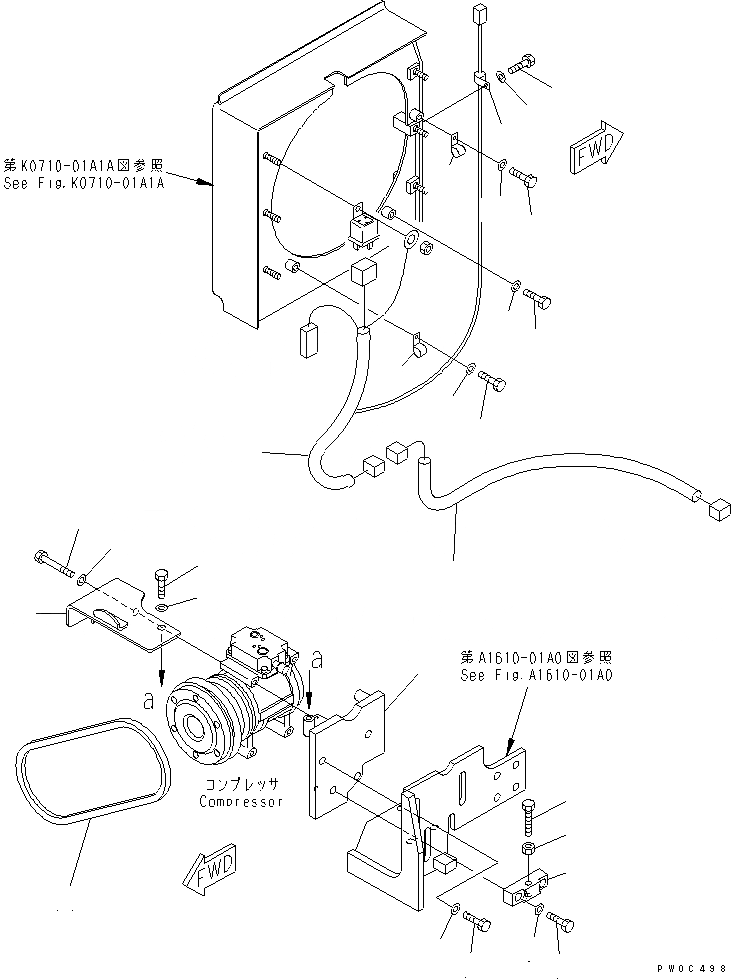 第K0710-01A1A図参照
See Fig.K0710-01A1A

FWD

a

a

第A1610-01A0図参照
See Fig.A1610-01A0

コンプレッサ
Compressor

FWD

PW0C498