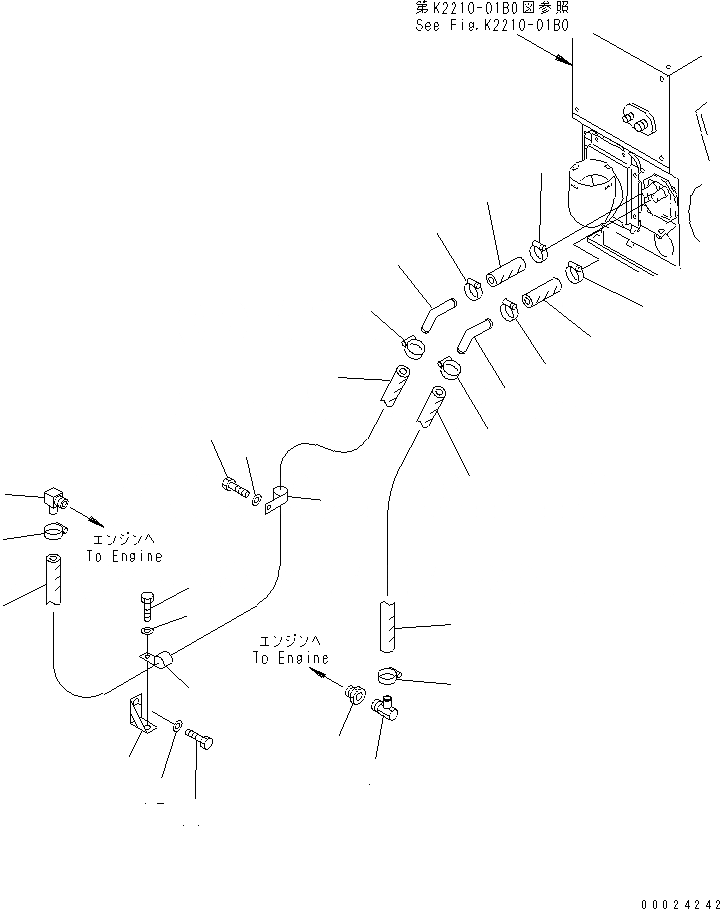 第K2210-01B0図参照
See Fig.K2210-01B0

エンジンへ
To Engine

エンジンへ
To Engine

00024242