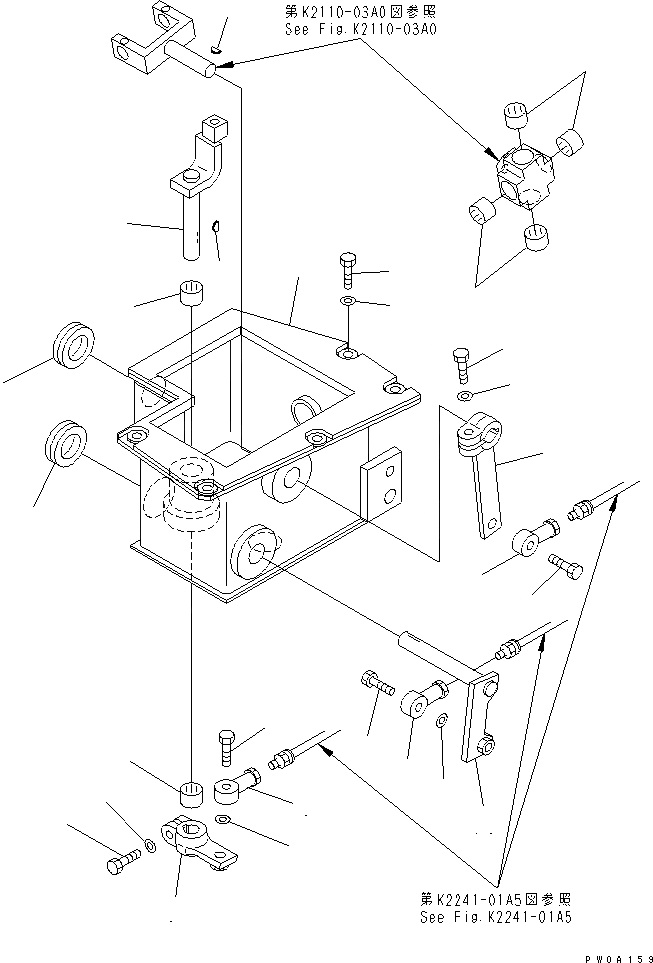 第K2110-03A0図参照
See Fig.K2110-03A0

第K2241-01A5図参照
See Fig.K2241-01A5

PW0A159