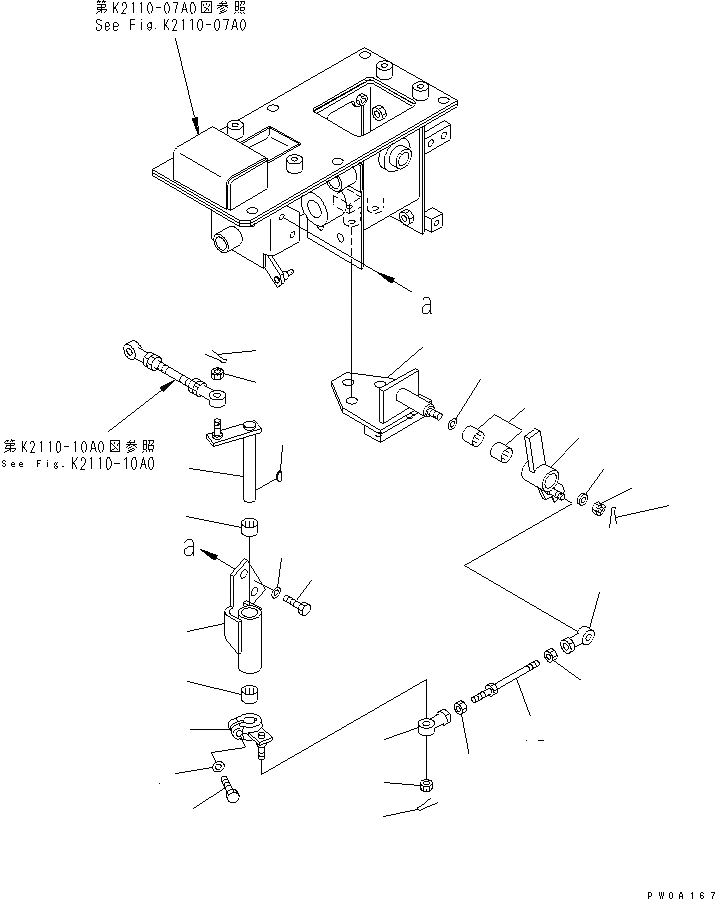 第K2110-07A0図参照
See Fig.K2110-07A0

a

第K2110-10A0図参照
See Fig.K2110-10A0

a

PW0A167