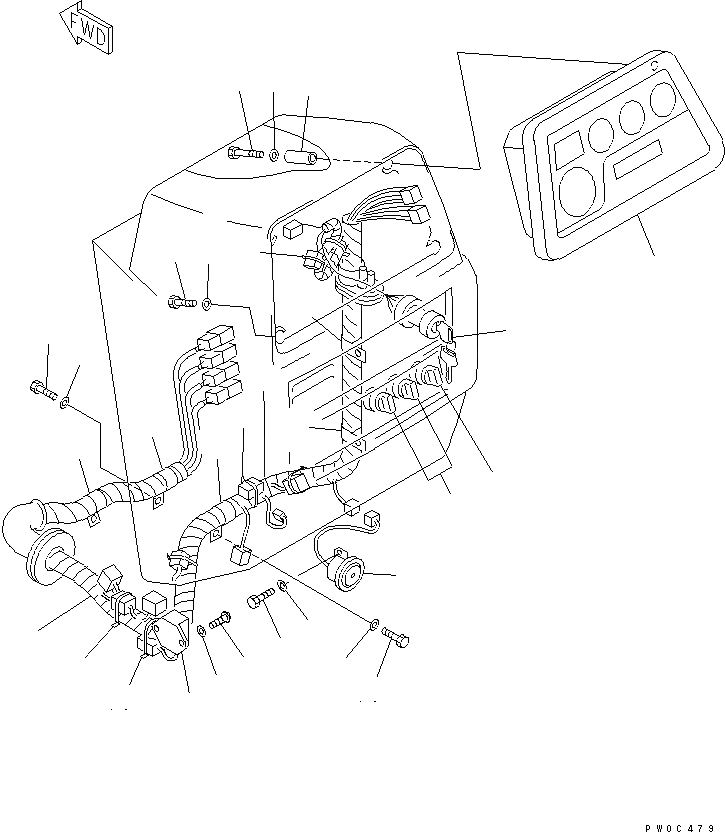 FWD

PW0C479