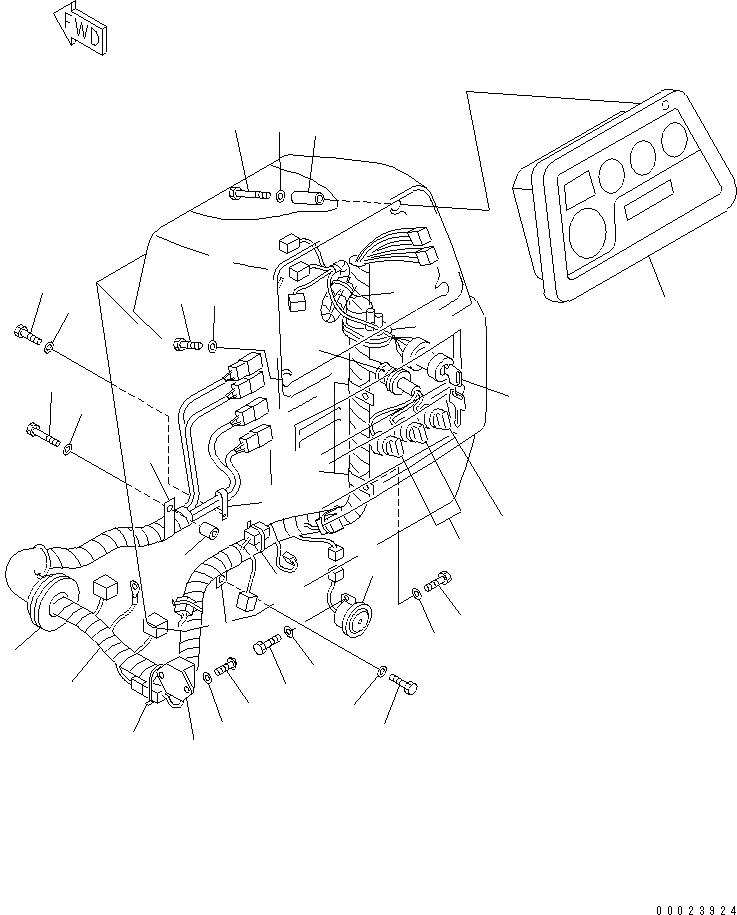 FWD

00023924