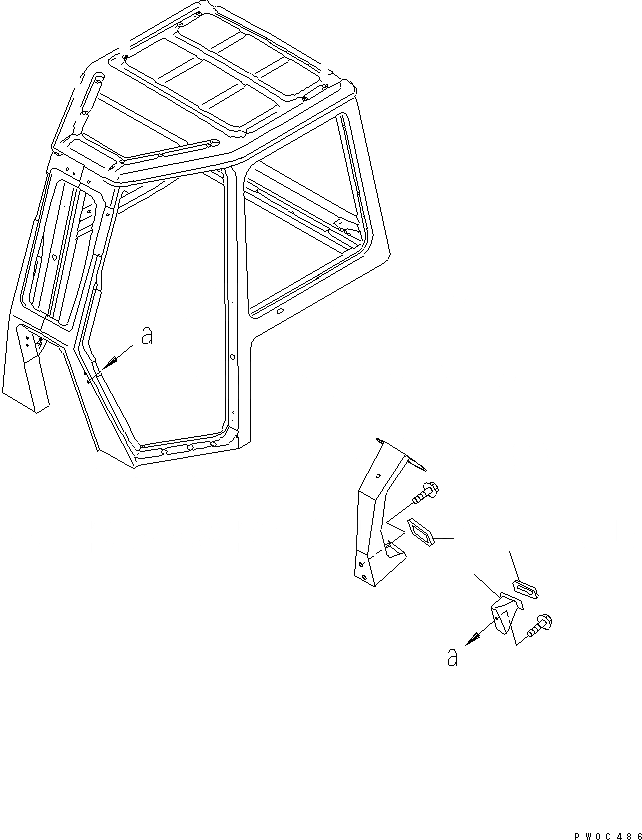 a

a

PW0C486