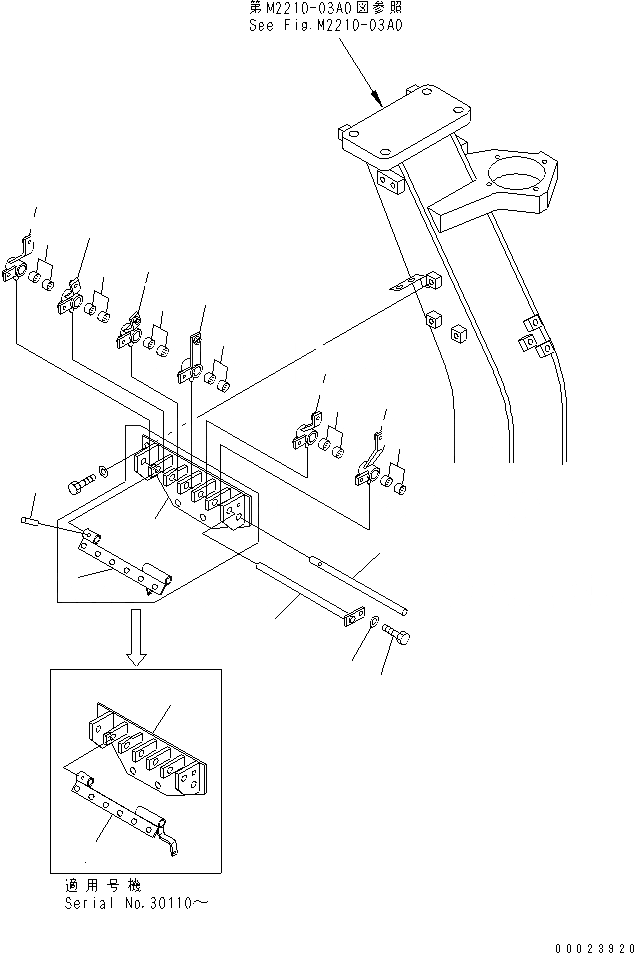 第M2210-03A0図参照
See Fig.M2210-03A0

適用号機
Serial No.30110～

00023920