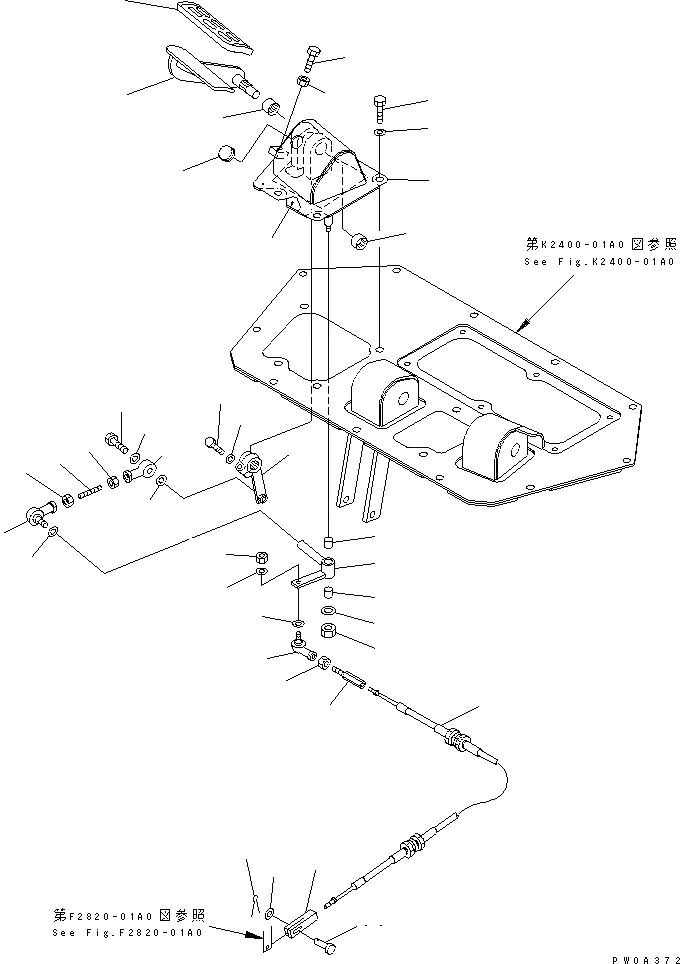 第K2400-01A0図参照
See Fig.K2400-01A0

第F2820-01A0図参照
See Fig.F2820-01A0

PW0A372