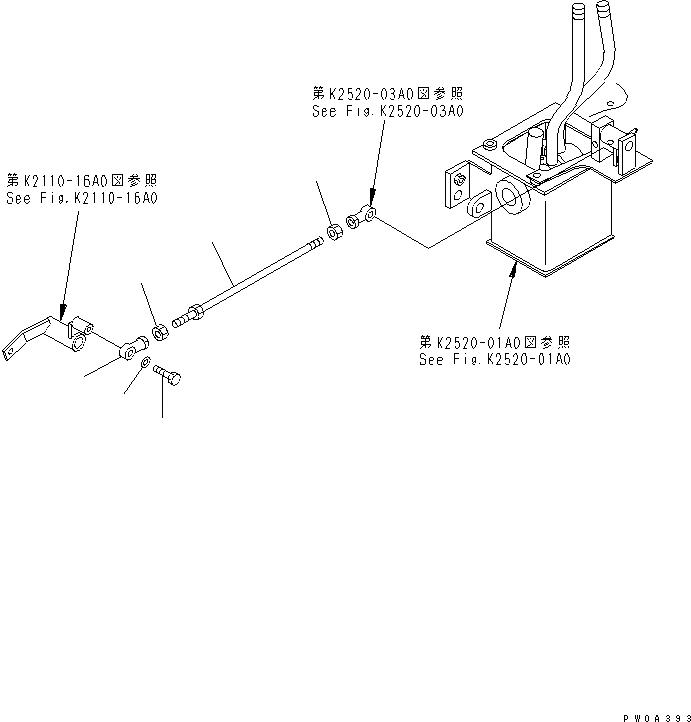 第K2520-03A0図参照
See Fig.K2520-03A0

第K2110-16A0図参照
See Fig.K2110-16A0

第K2520-01A0図参照
See Fig.K2520-01A0

PW0A393