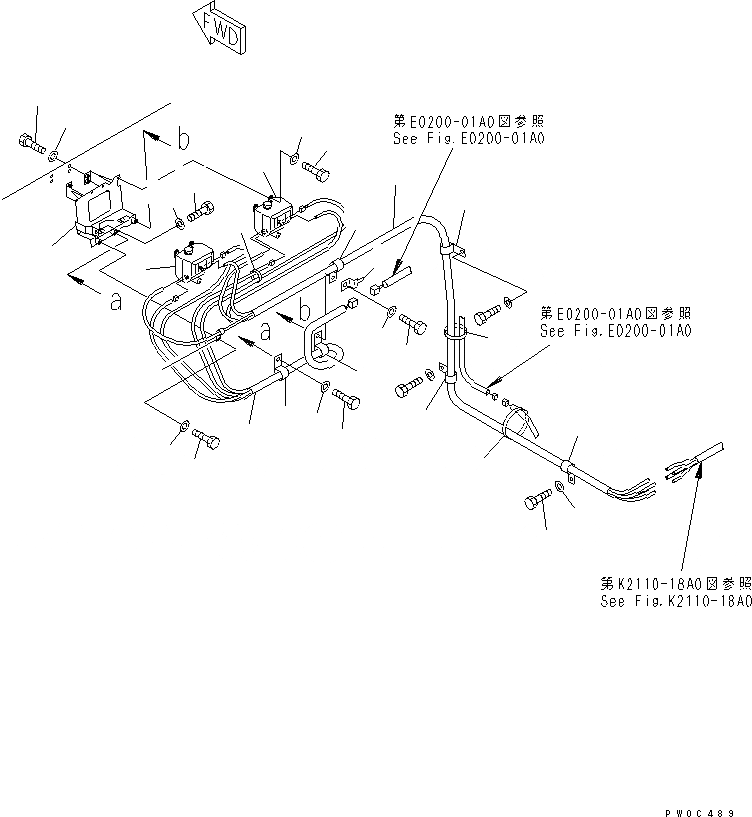 FWD

b

第E0200-01A0図参照
See Fig.E0200-01A0

a

b

a

第E0200-01A0図参照
See Fig.E0200-01A0

第K2110-18A0図参照
See Fig.K2110-18A0

PW0C489