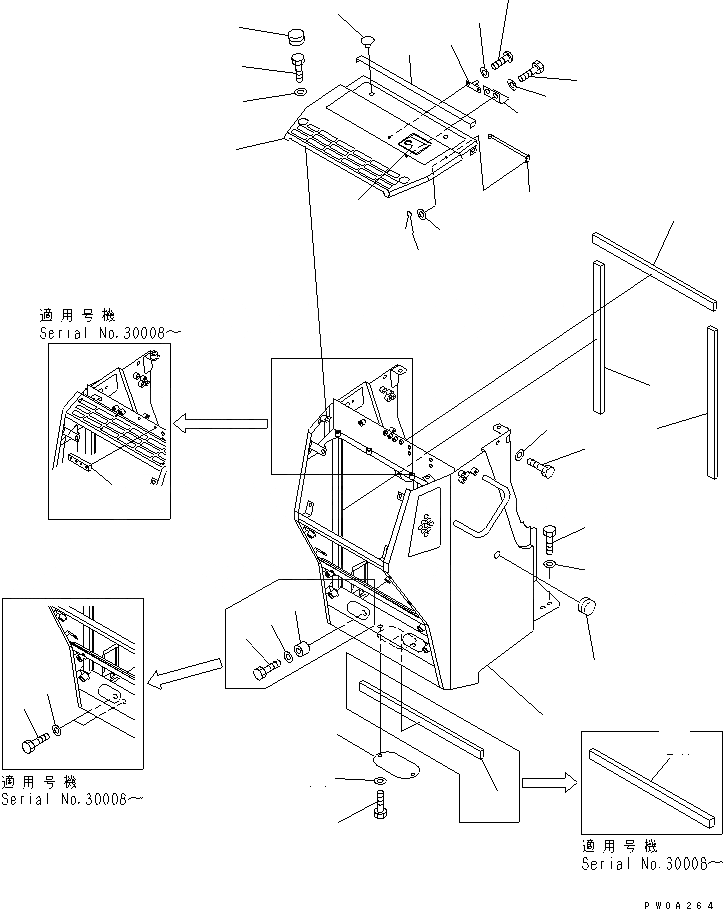 適用号機
Serial No.30008～

適用号機
Serial No.30008～

適用号機
Serial No.30008～

PW0A264