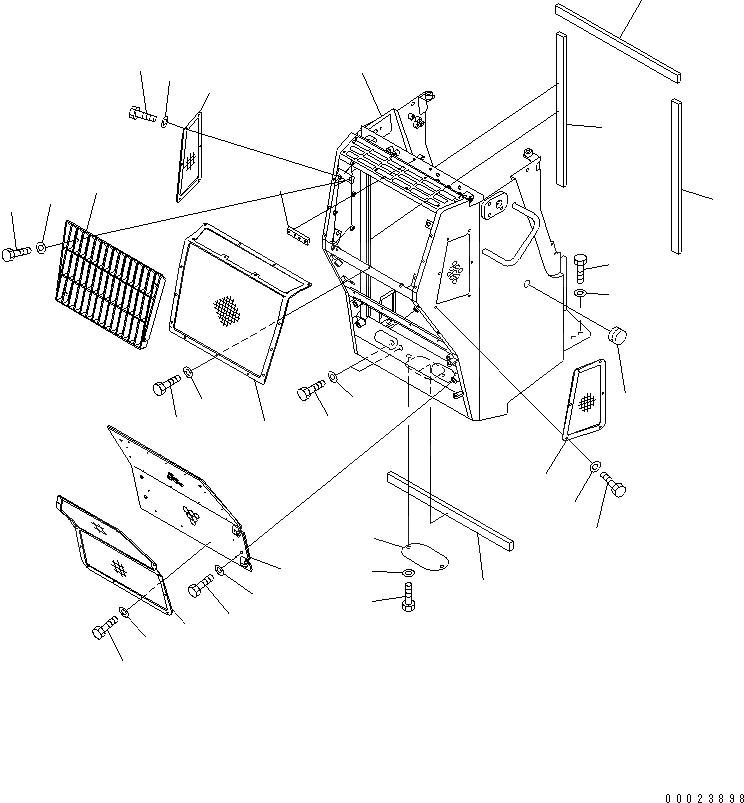 00023898