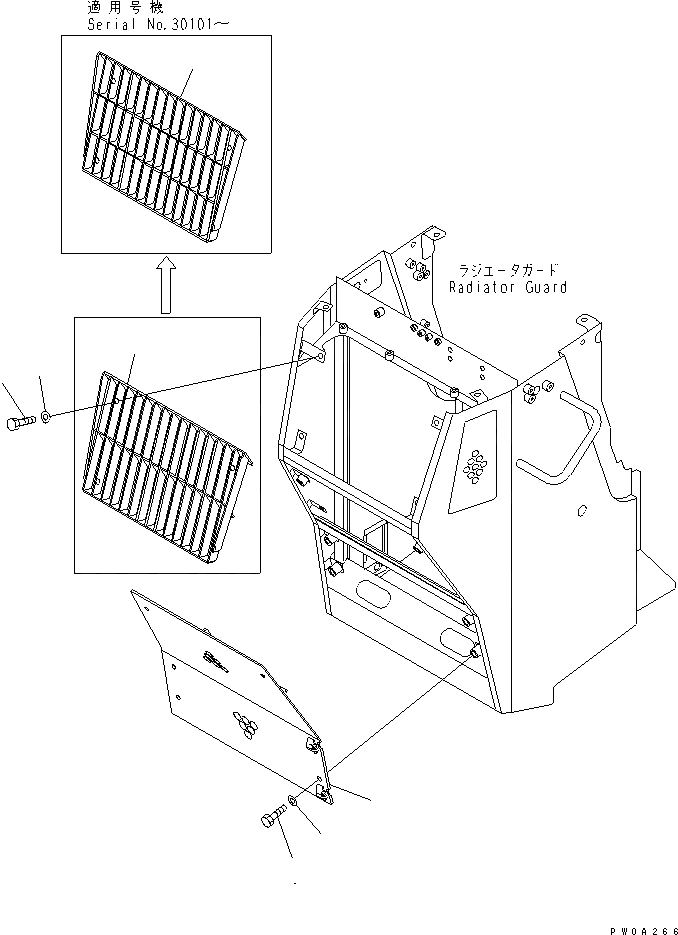 適用号機
Serial No.30101～

ラジエータガード
Radiator Guard

PW0A266