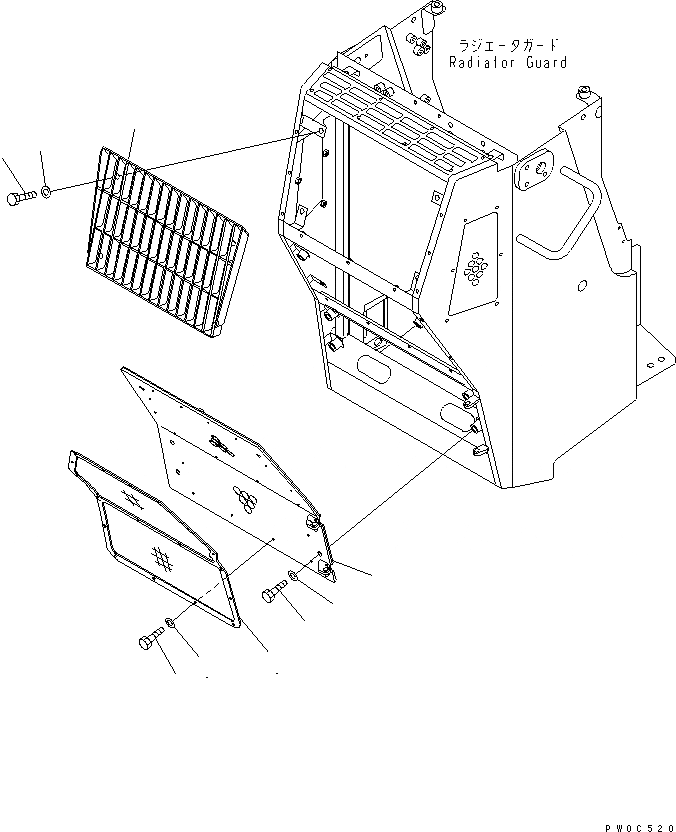 ラジエータガード
Radiator Guard

PW0C520