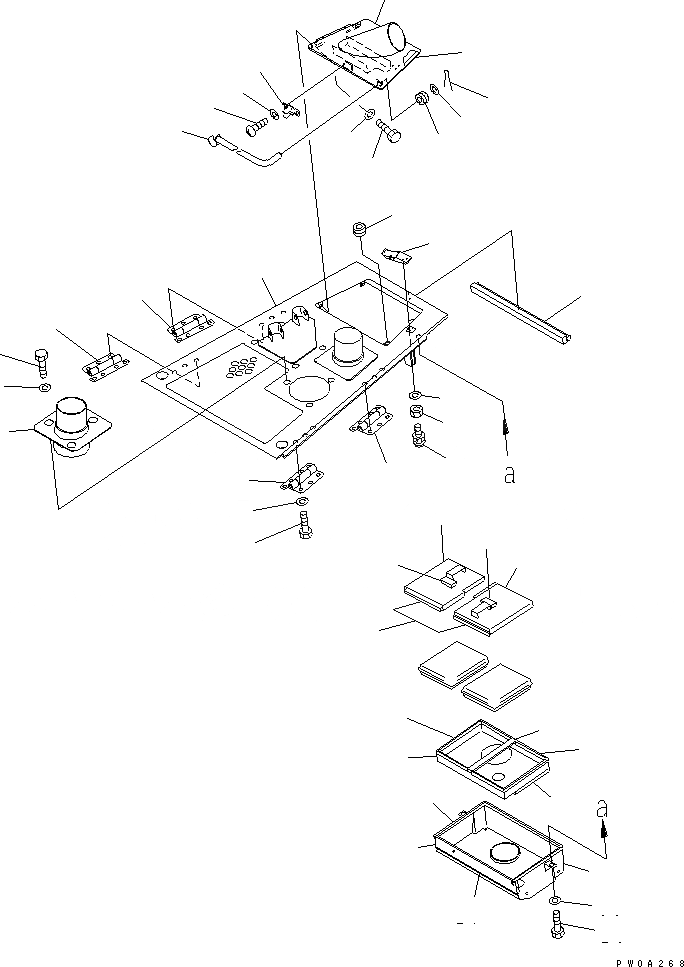 a

a

PW0A268