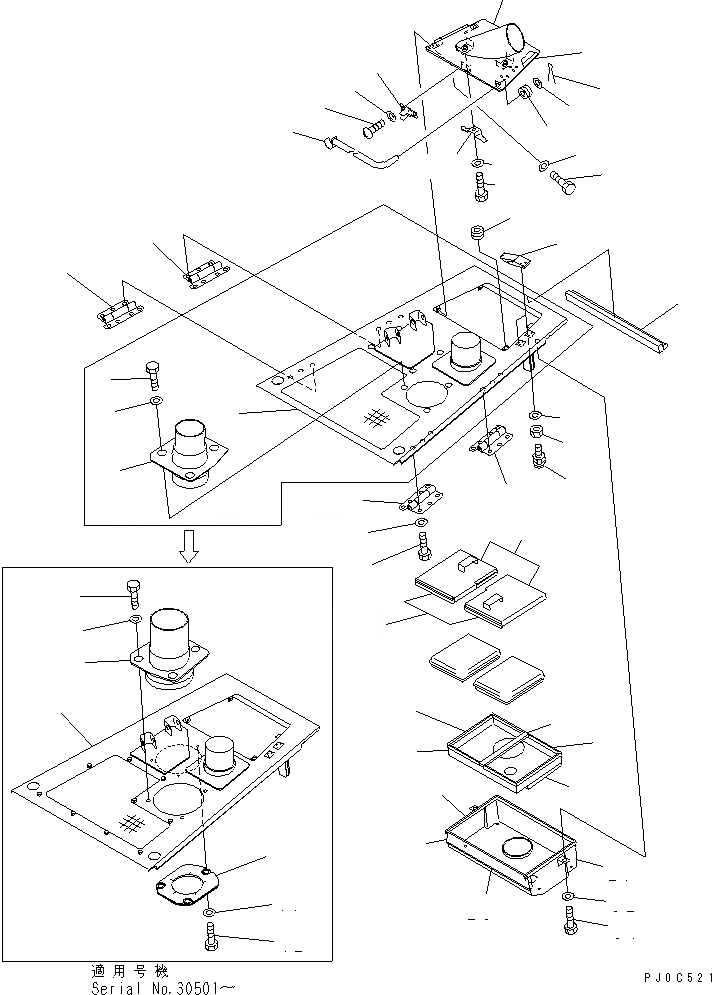 適用号機
Serial No.30501～

PJ0C521