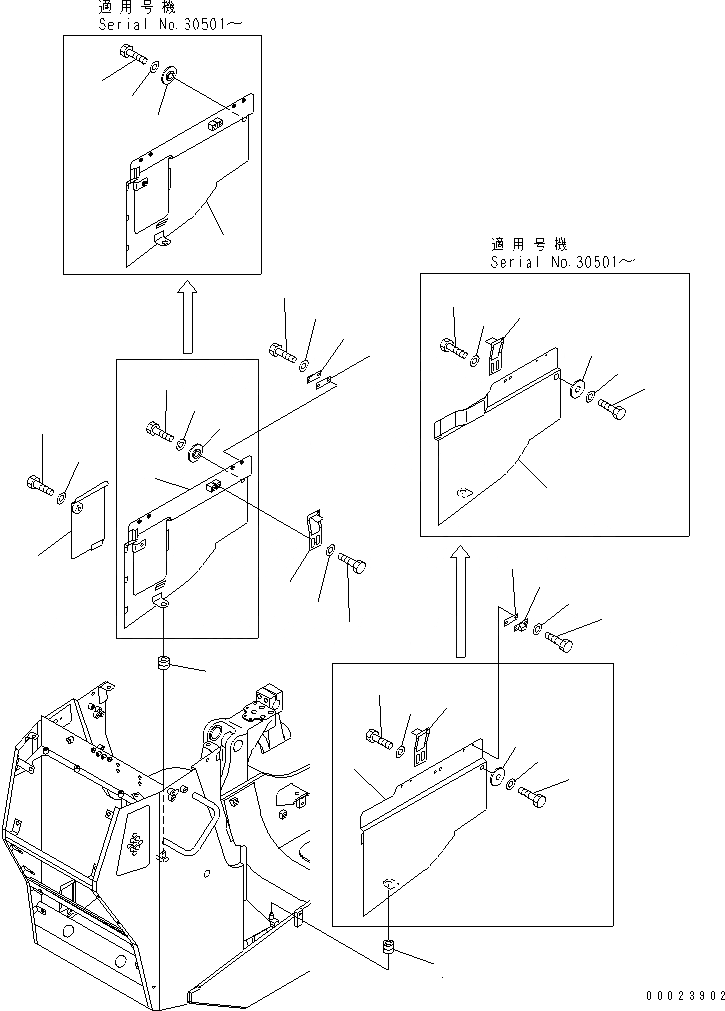 適用号機
Serial No.30501~

適用号機
Serial No.30501~

00023902