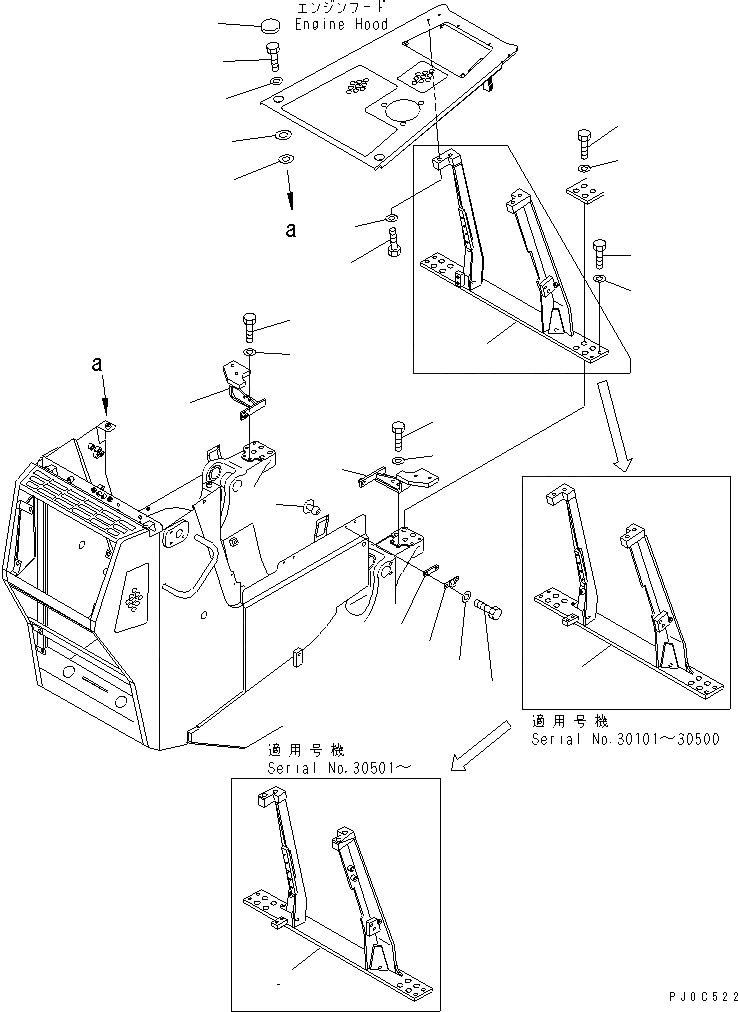 エンジンフード
Engine Hood

a

a

適用号機
Serial No.30101～30500

適用号機
Serial No.30501～

PJ0C522