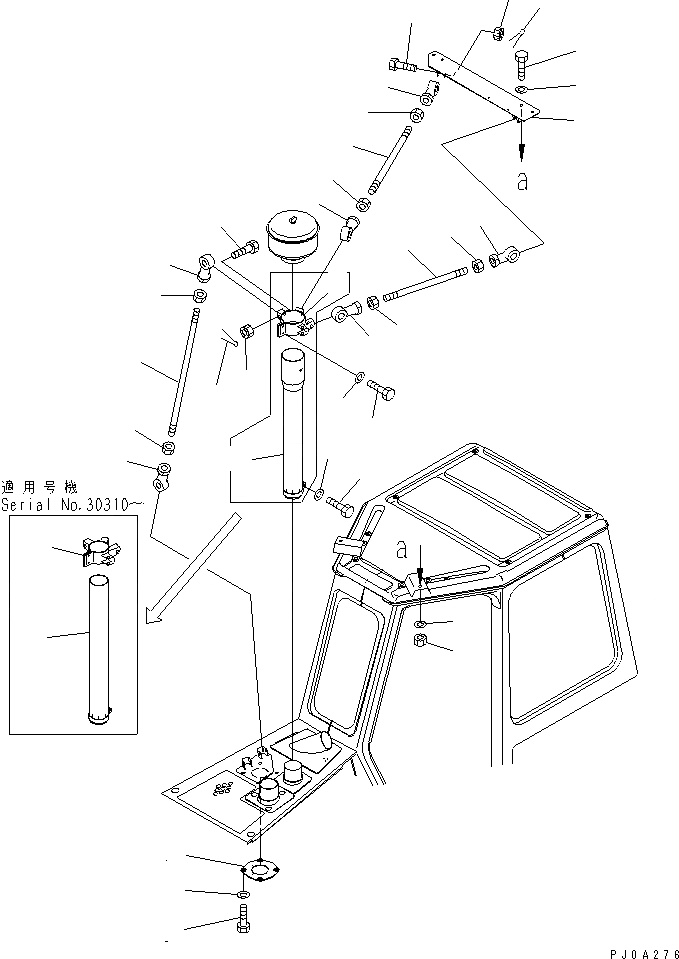 a

適用号機
Serial No.30310~

a

PJ0A276