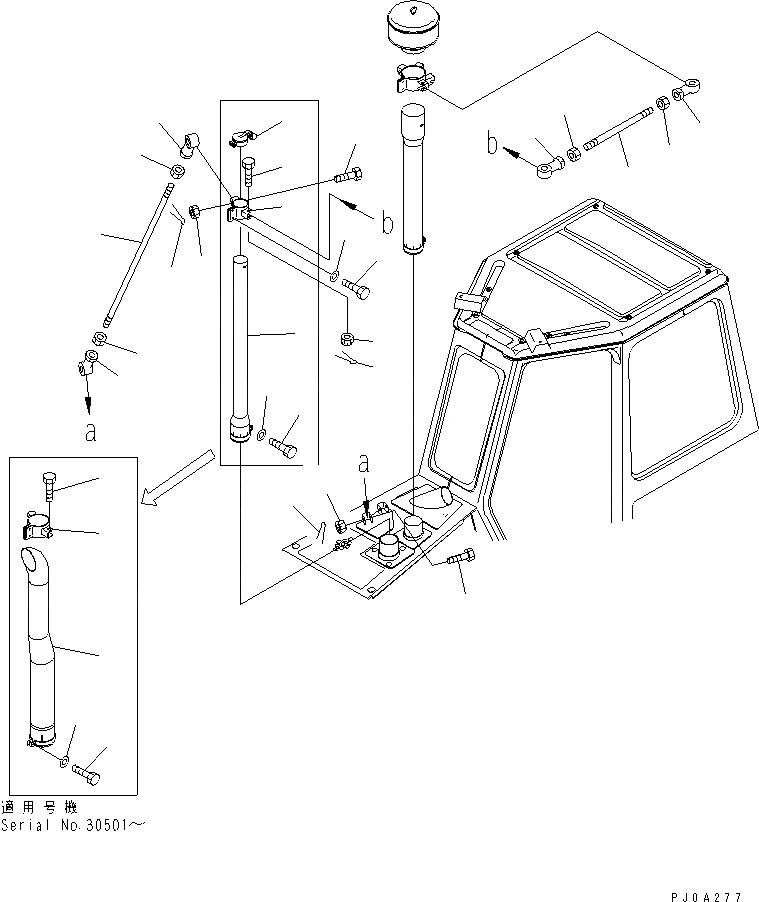 b
b
a
a
適用号機
Serial No.30501～
PJ0A277