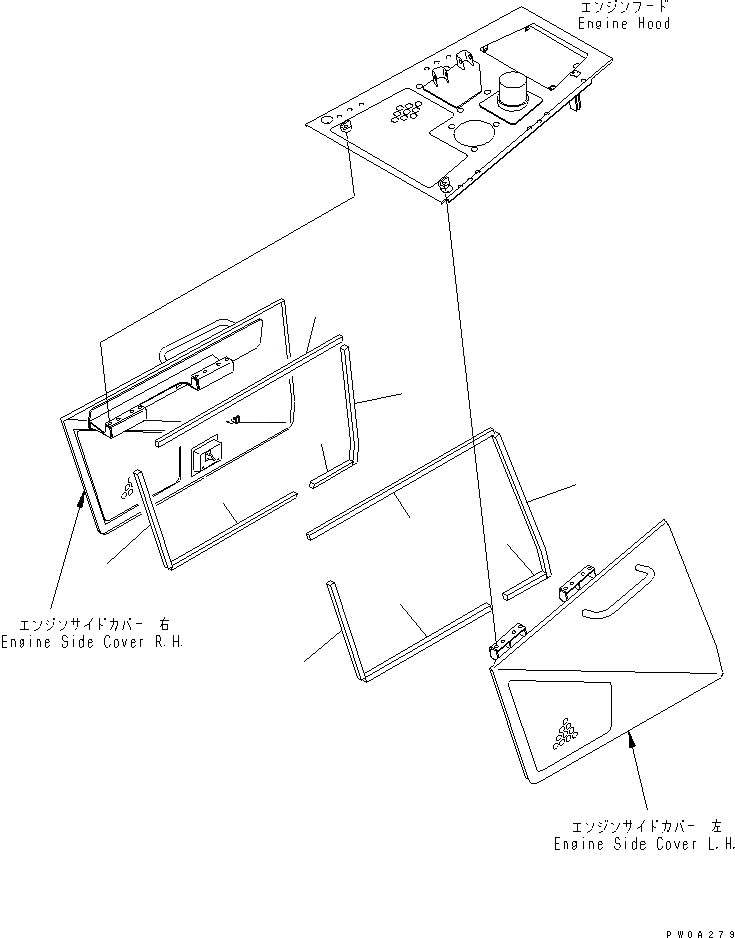 エンジンフード
Engine Hood

エンジンサイドカバー 右
Engine Side Cover R.H.

エンジンサイドカバー 左
Engine Side Cover L.H.

PW0A279