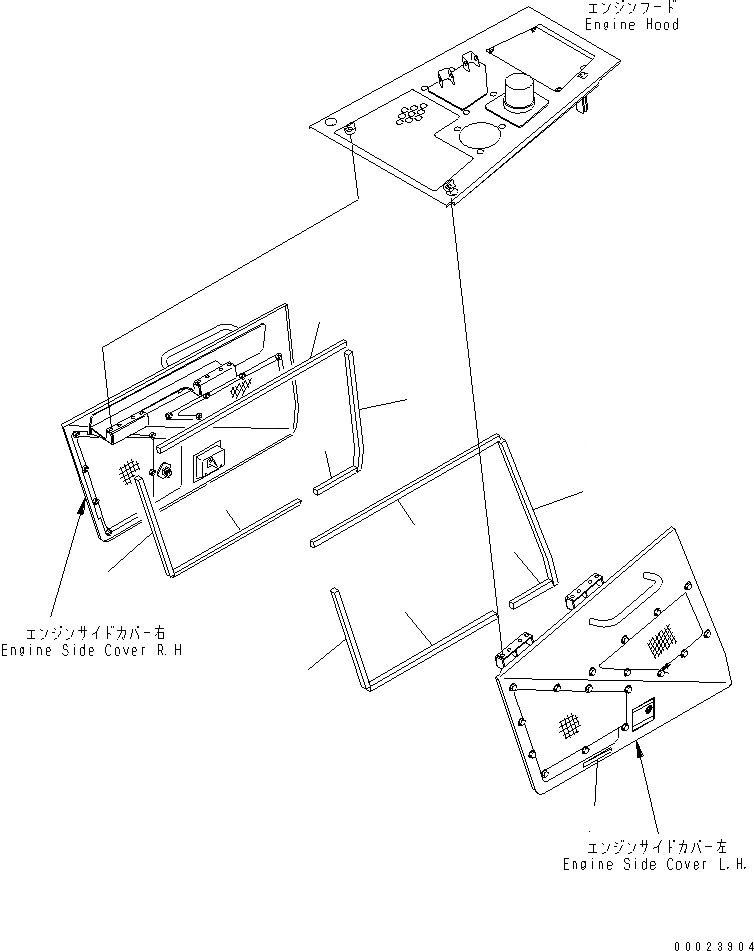 エンジンフード
Engine Hood

エンジンサイドカバー右
Engine Side Cover R.H

エンジンサイドカバー左
Engine Side Cover L.H.

00023904