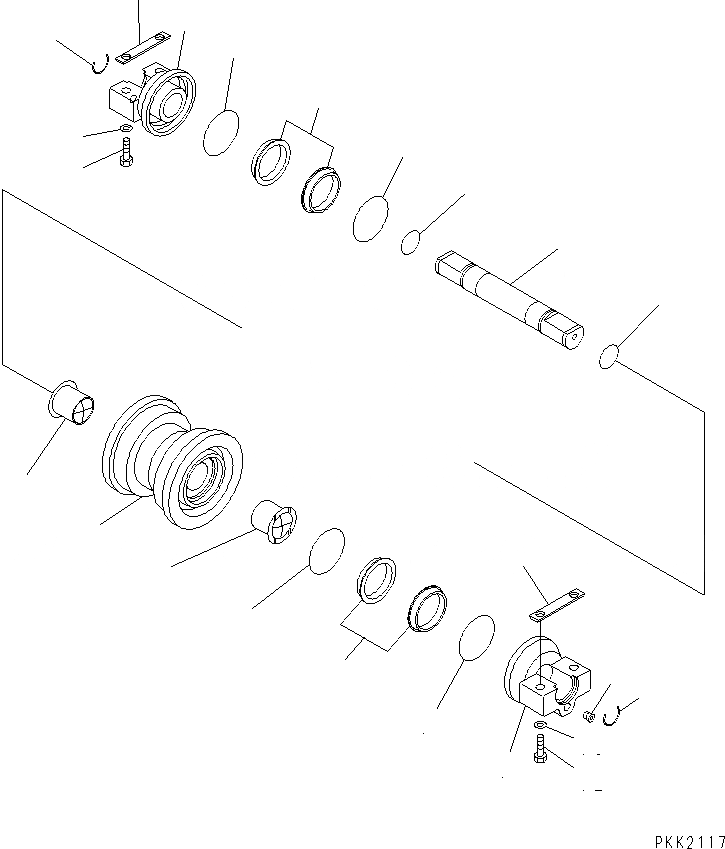 PKK2117