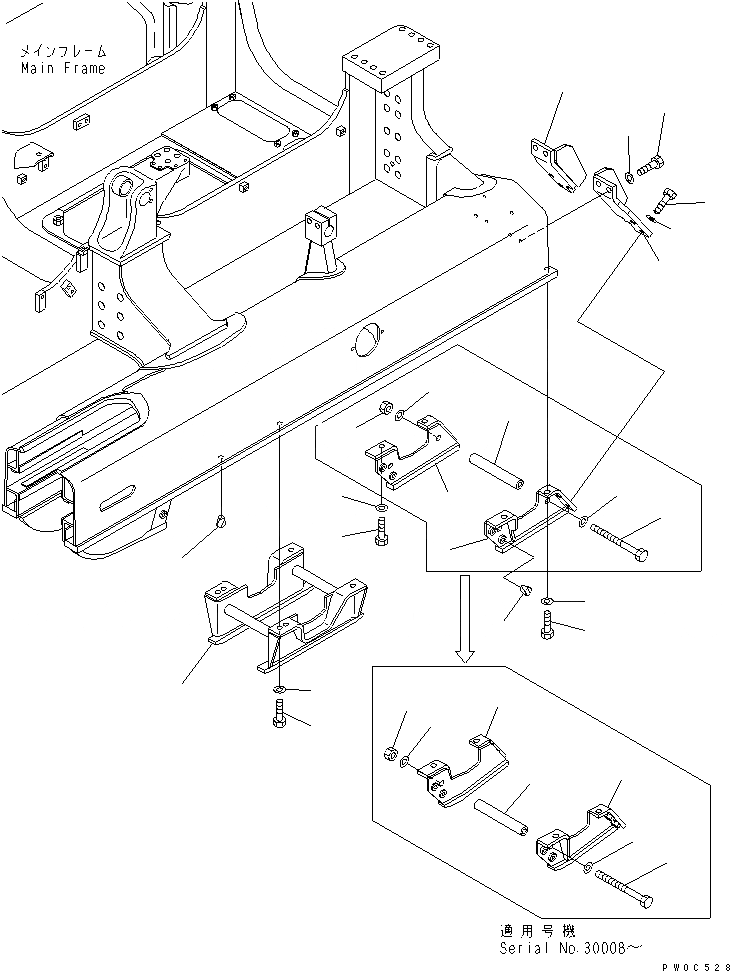 メインフレーム
Main Frame

適用号機
Serial No.30008~

PW0C528