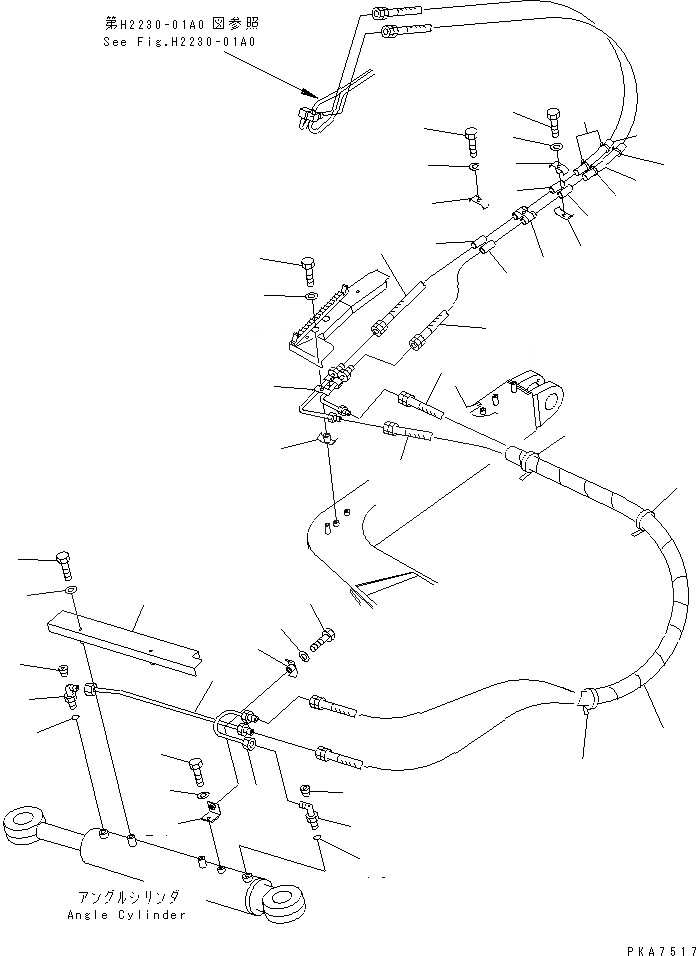 第H2230-01A0 図参照
See Fig.H2230-01A0

アングルシリンダ
Angle Cylinder

PKA7517