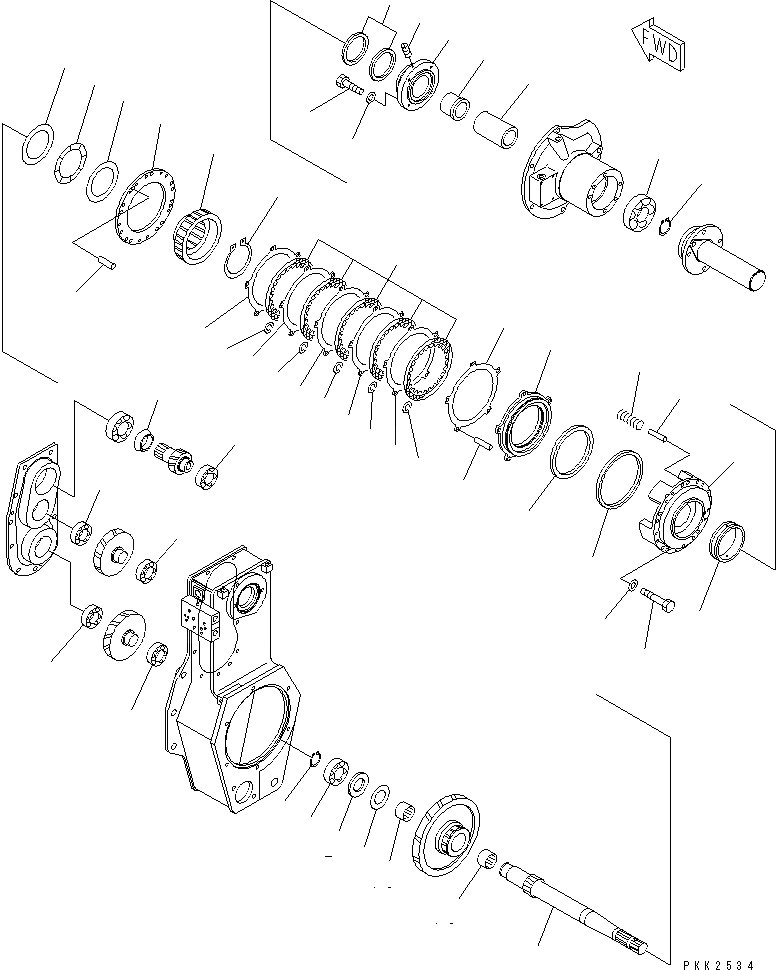 FWD

PKK2534