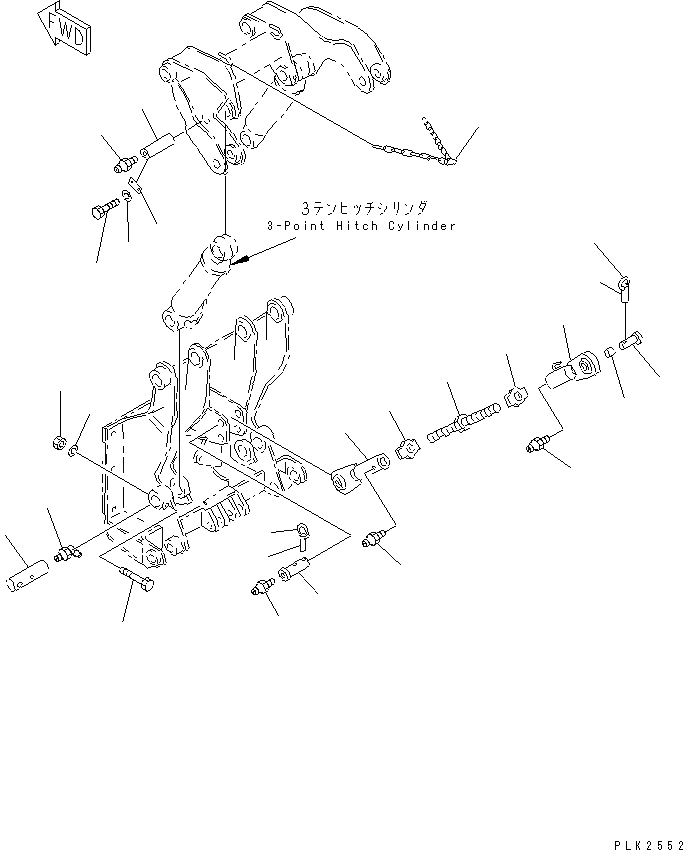 FWD

3テンヒッチシリンダ
3-Point Hitch Cylinder

PLK2552