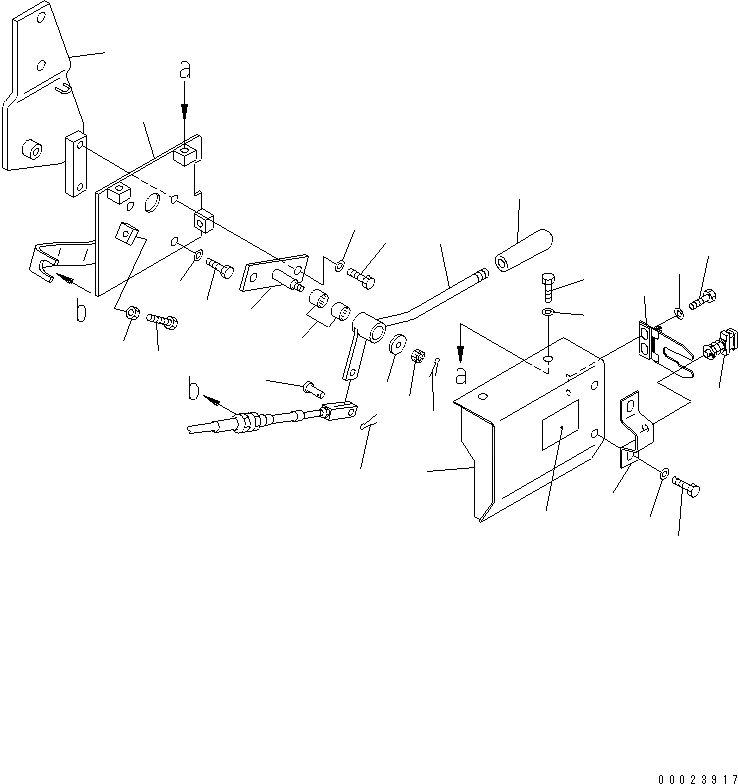 a
b
b
a
00023917