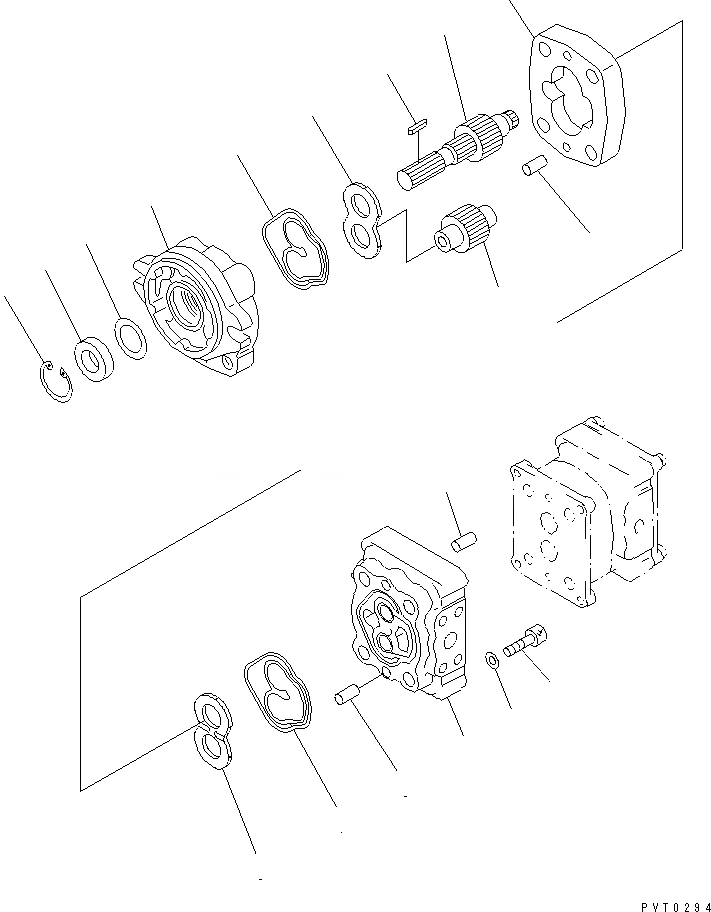 PVT0294