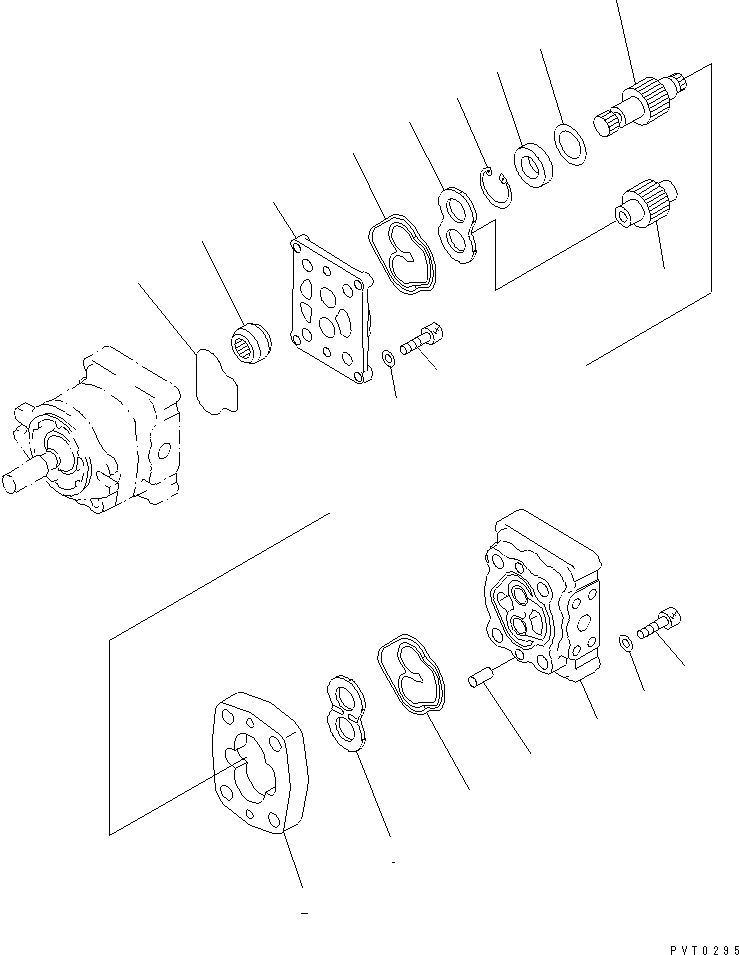 PVT0295