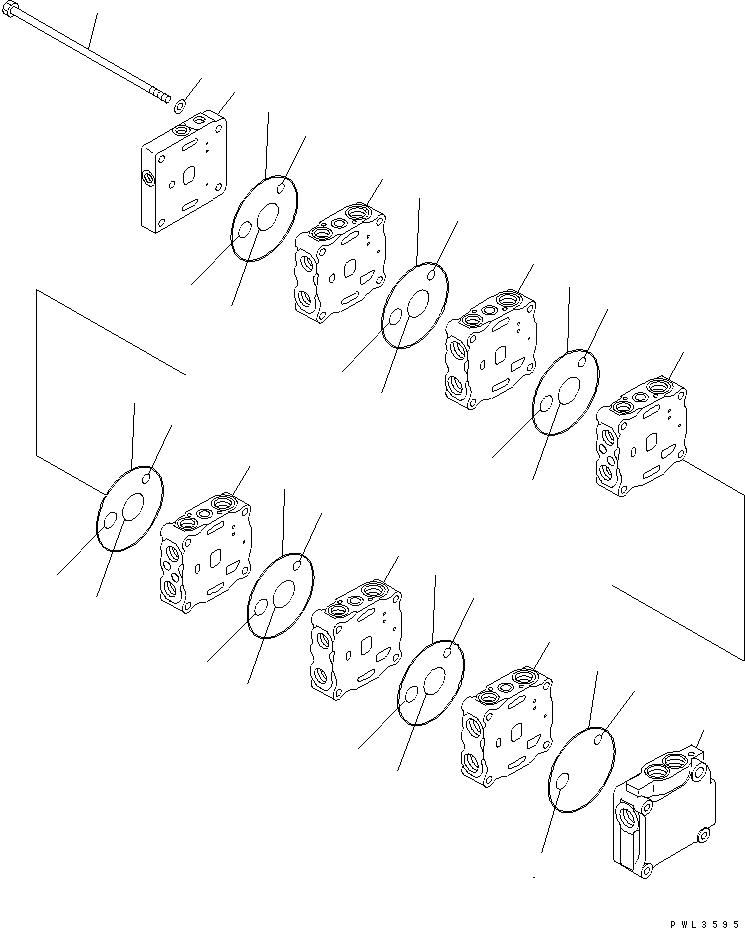 PWL3595