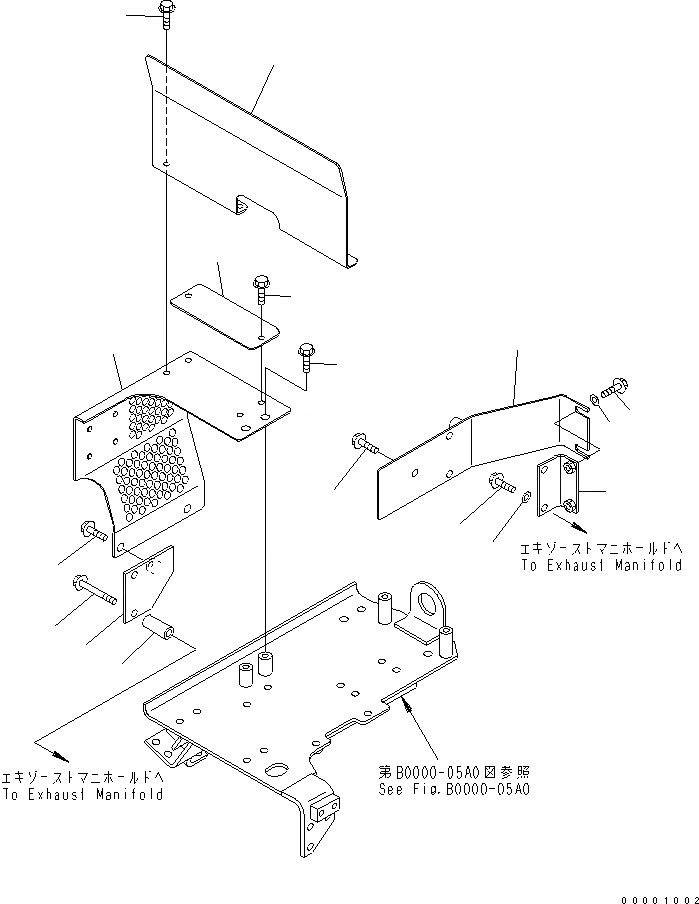 エキゾーストマニホールドへ
To Exhaust Manifold

エキゾーストマニホールドへ
To Exhaust Manifold

第B0000-05A0図参照
See Fig.B0000-05A0

00001002