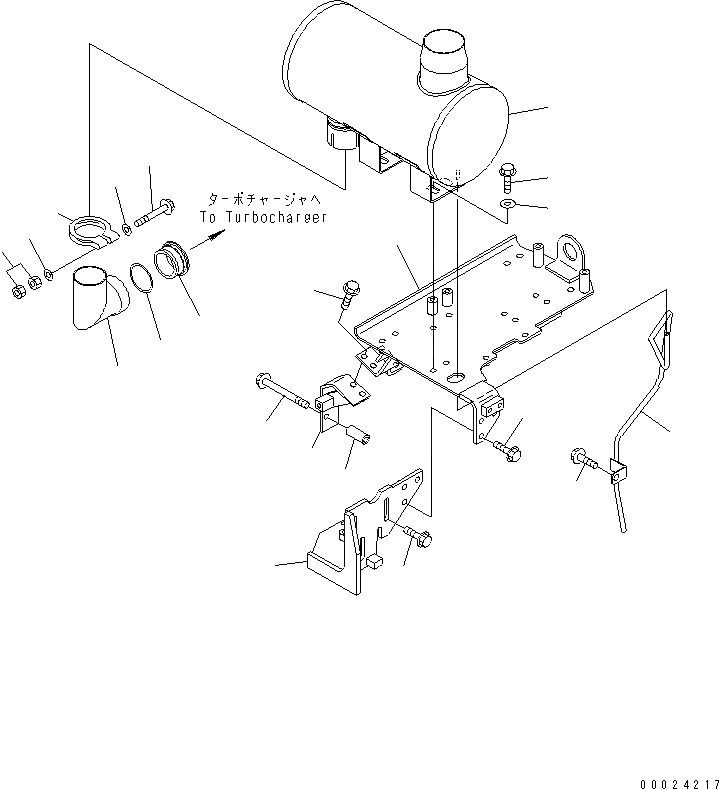 ターボチャージャへ
To Turbocharger

00024217