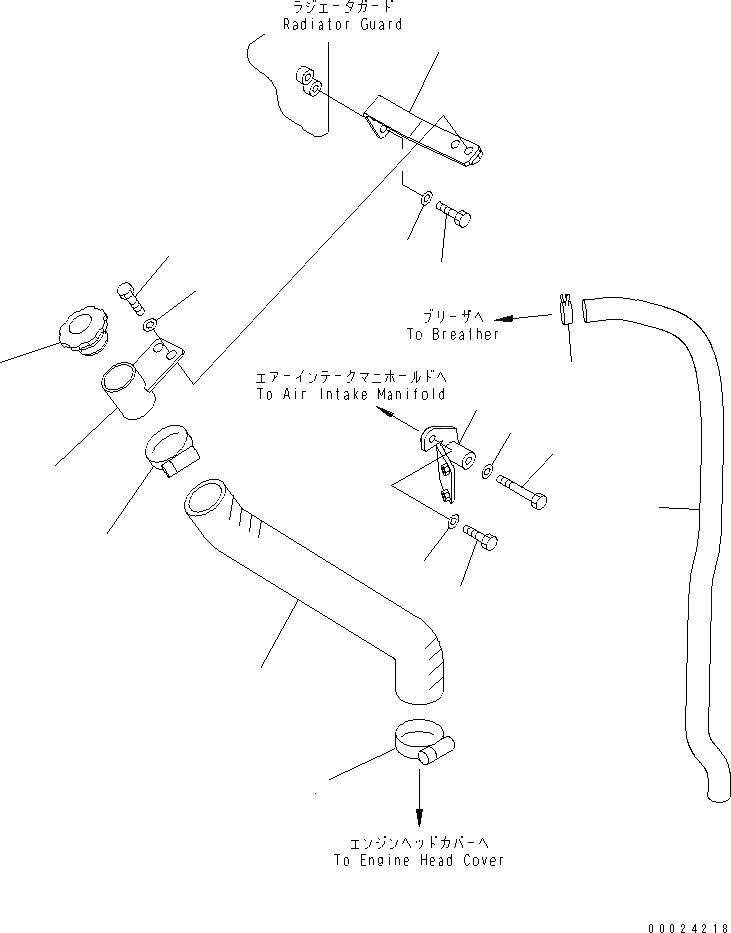 ラジエータガード
Radiator Guard

ブリーザへ
To Breather

エアーインテークマニホールドへ
To Air Intake Manifold

エンジンヘッドカバーへ
To Engine Head Cover

00024218