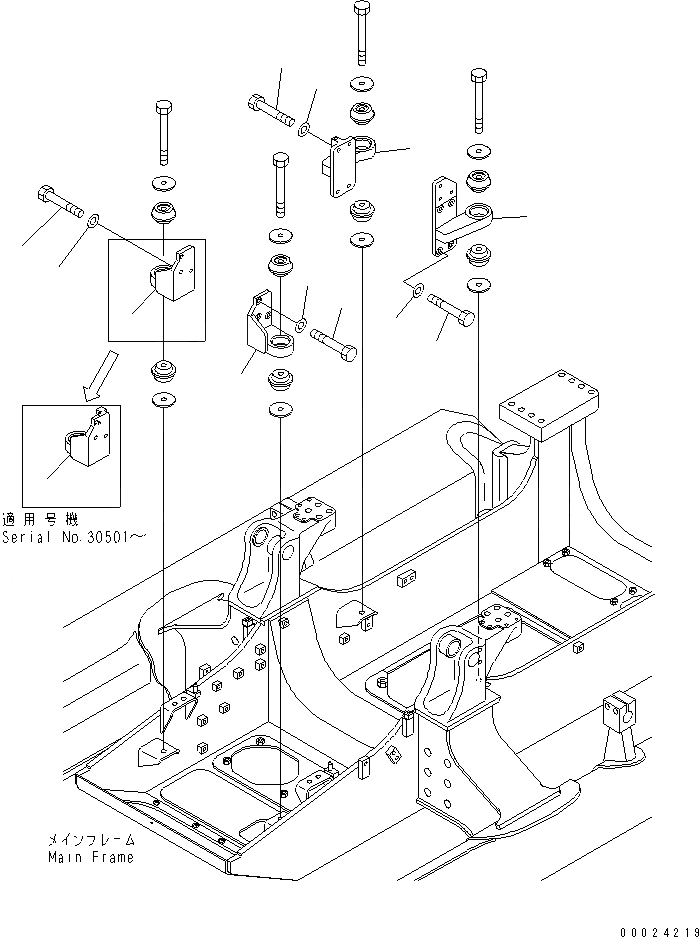 適用号機
Serial No.30501～

メインフレーム
Main Frame

00024219