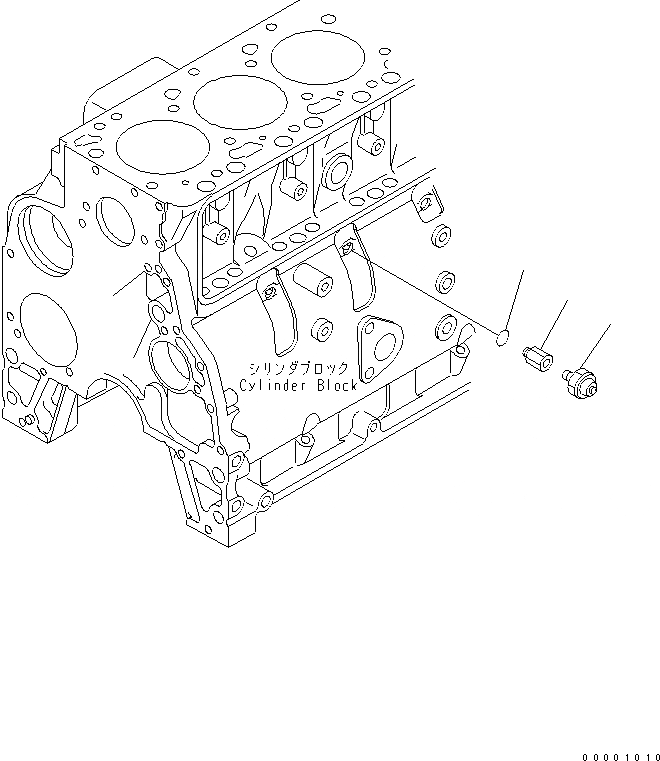 シリンダブロック
Cylinder Block

00001010