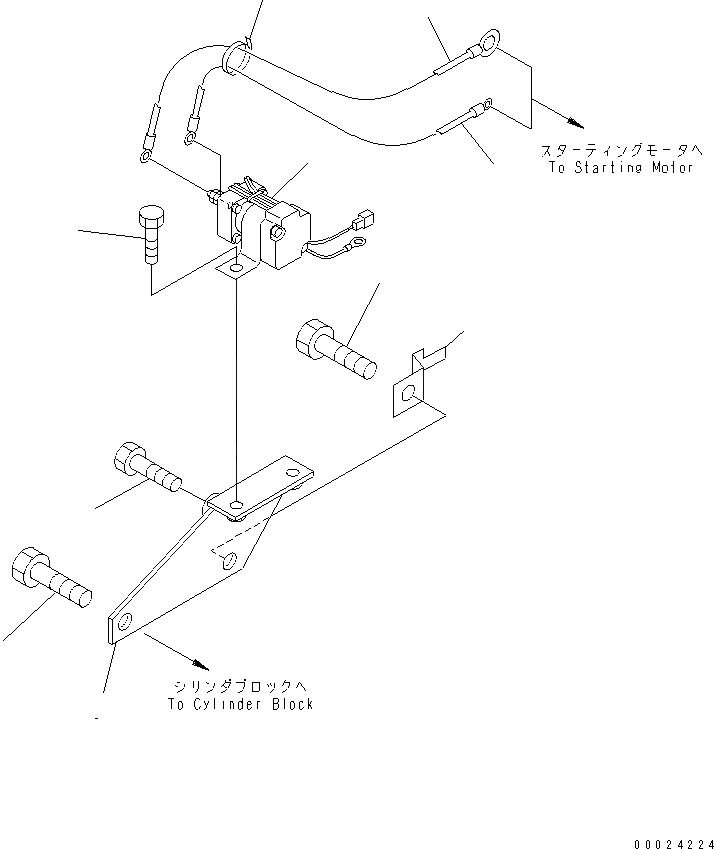 スターティングモータへ
To Starting Motor

シリンダブロックへ
To Cylinder Block

00024224