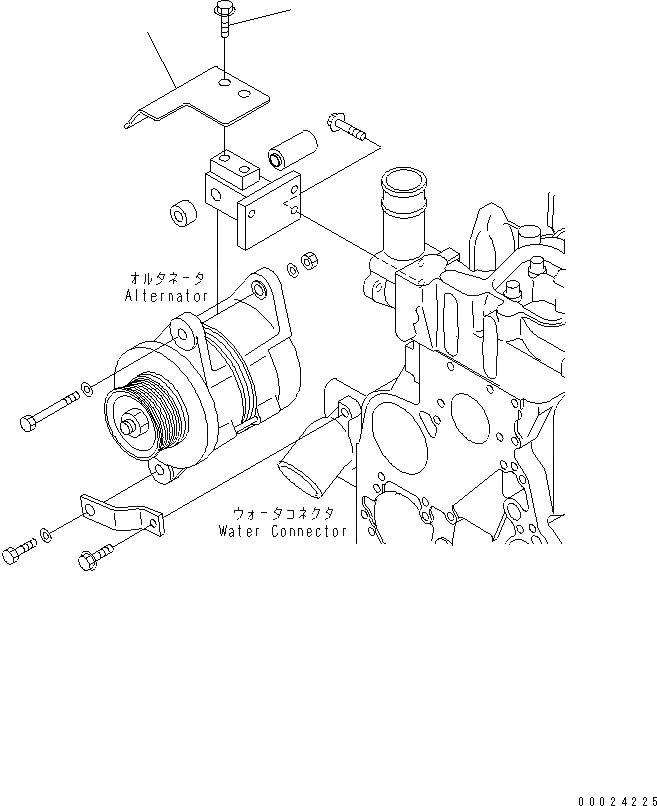 オルタネータ
Alternator

ウォータコネクタ
Water Connector

00024225