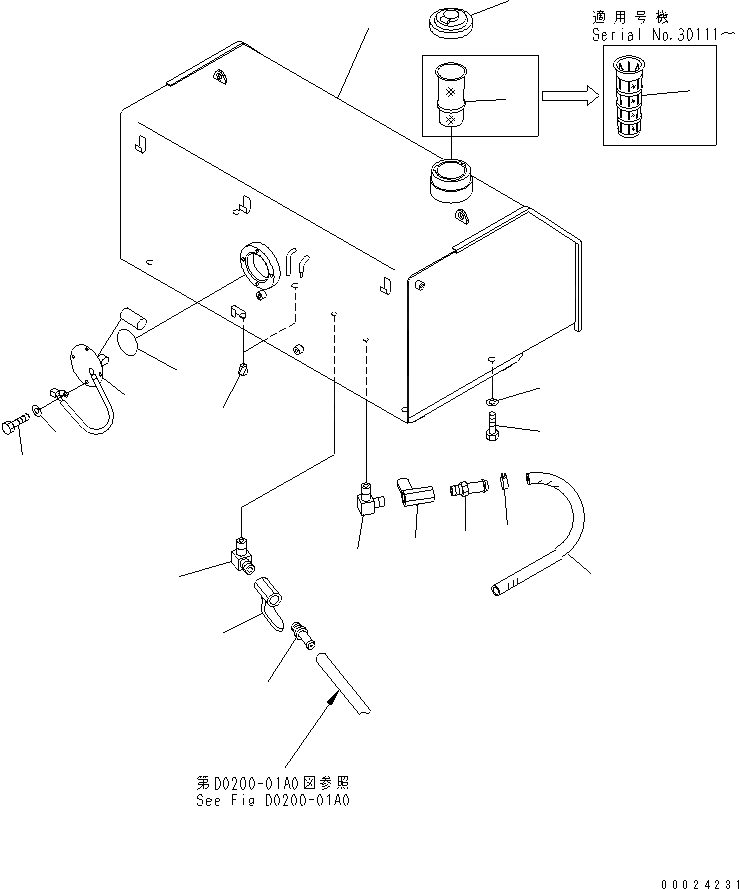 適用号機
Serial No.30111～

※

※

第D0200-01A0図参照
See Fig D0200-01A0

00024231