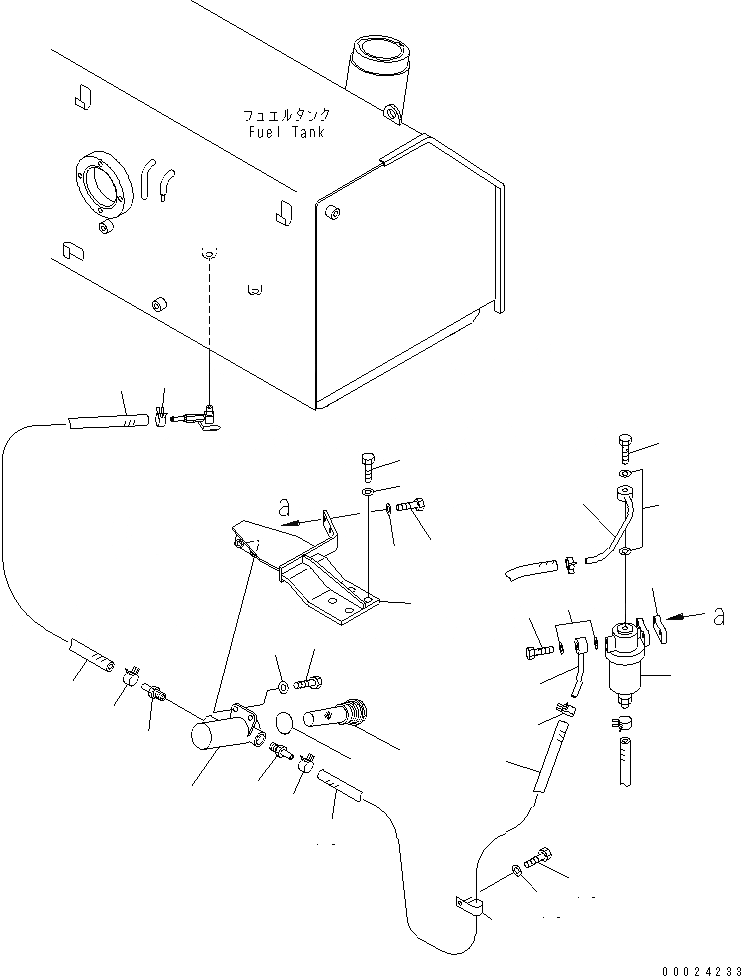 フユエルタンク
Fuel Tank

a

a

00024233