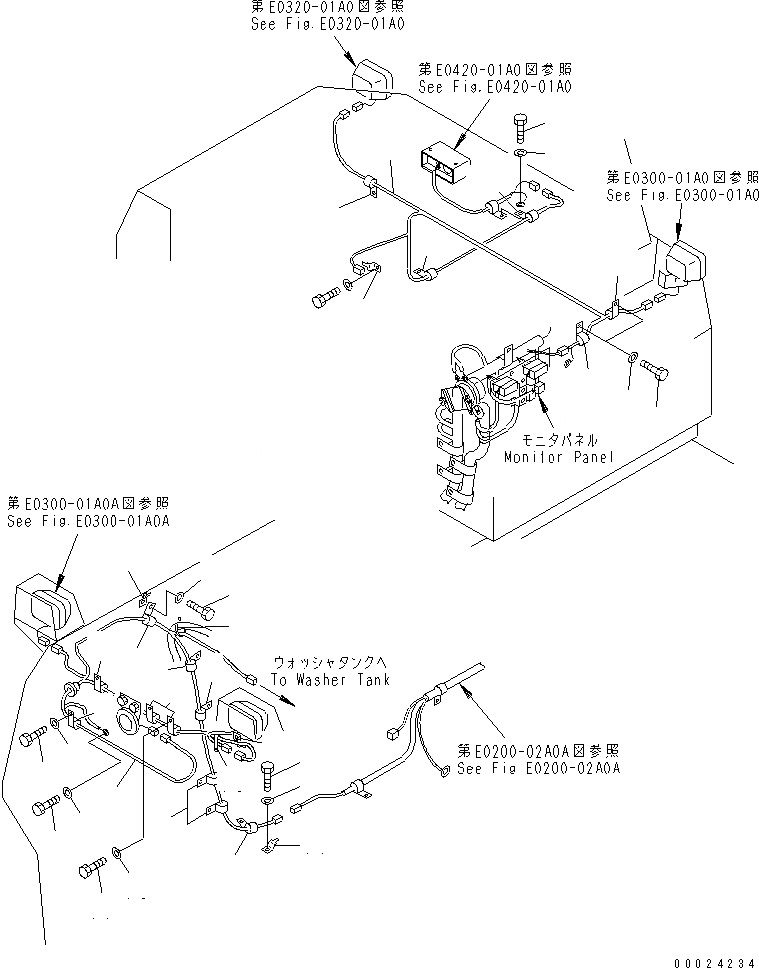 第E0320-01A0図参照
See Fig.E0320-01A0

第E0420-01A0図参照
See Fig.E0420-01A0

第E0300-01A0図参照
See Fig.E0300-01A0

モニタパネル
Monitor Panel

第E0300-01A0A図参照
See Fig.E0300-01A0A

ウォッシャタンクへ
To Washer Tank

第E0200-02A0A図参照
See Fig E0200-02A0A

00024234