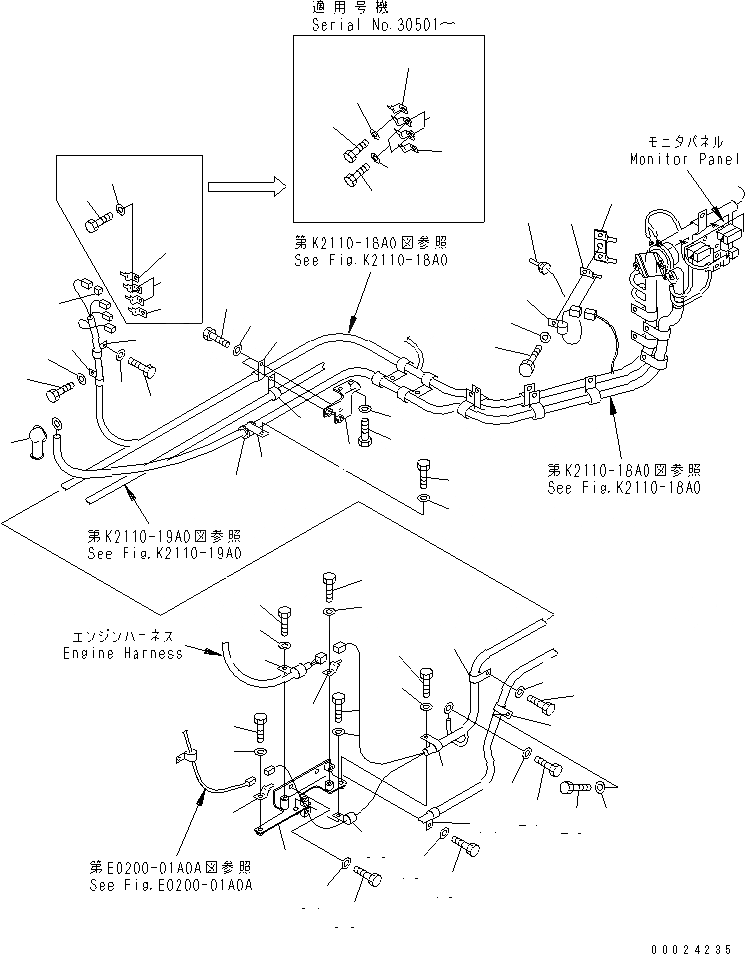 適用号機
Serial No.30501～

モニタパネル
Monitor Panel

第K2110-18A0図参照
See Fig.K2110-18A0

第K2110-18A0図参照
See Fig.K2110-18A0

第K2110-19A0図参照
See Fig.K2110-19A0

エンジンハーネス
Engine Harness

第E0200-01A0A図参照
See Fig.E0200-01A0A

00024235