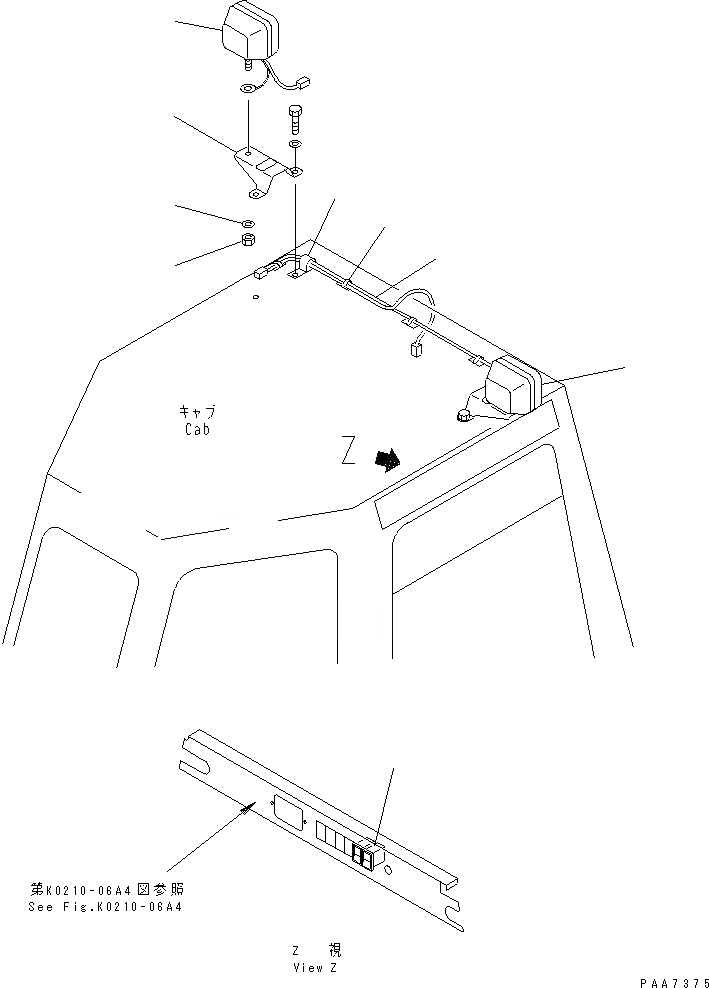 キャブ
Cab

Z

第K0210-06A4図参照
See Fig.K0210-06A4

Z 視
View Z

PAA7375